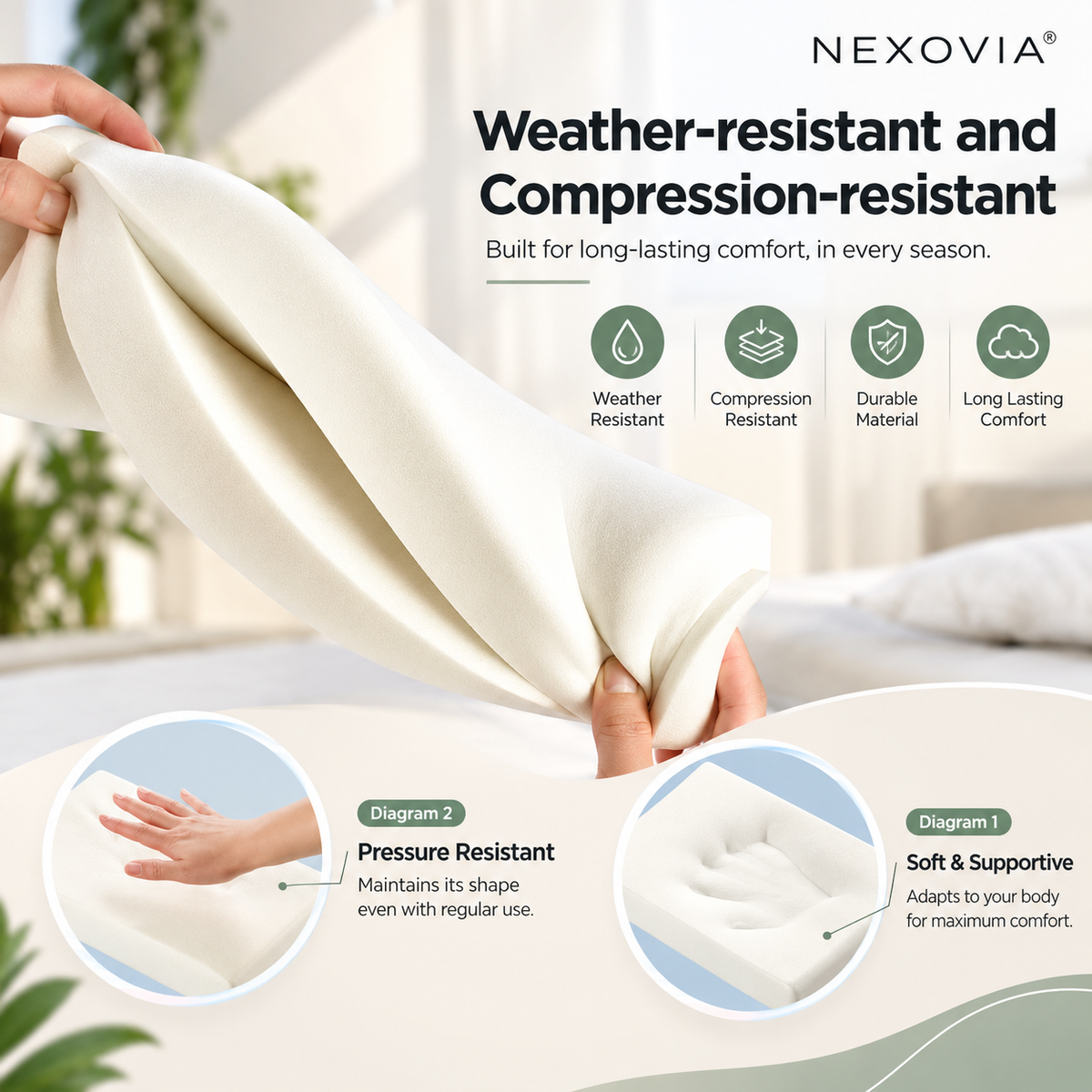 NEXOVIA®

Weather-resistant and Compression-resistant

Built for long-lasting comfort, in every season.

Weather Resistant

Compression Resistant

Durable Material

Long Lasting Comfort

Diagram 2

Pressure Resistant

Maintains its shape even with regular use.

Diagram 1

Soft & Supportive

Adapts to your body for maximum comfort.